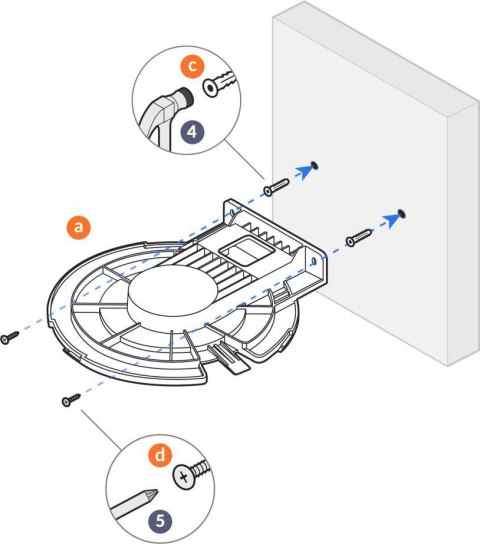 c
4
a
d
5