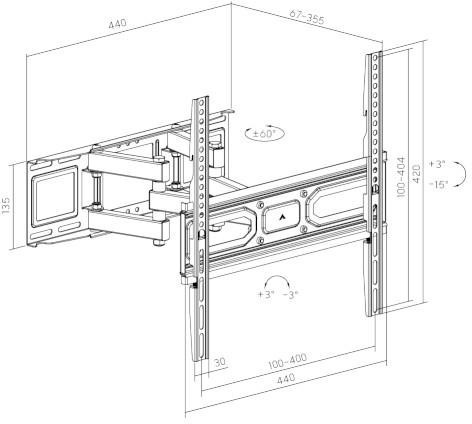 440
67-355
±60°
135
100-404
420
+3°
-15°
+3° -3°
30
100-400
440